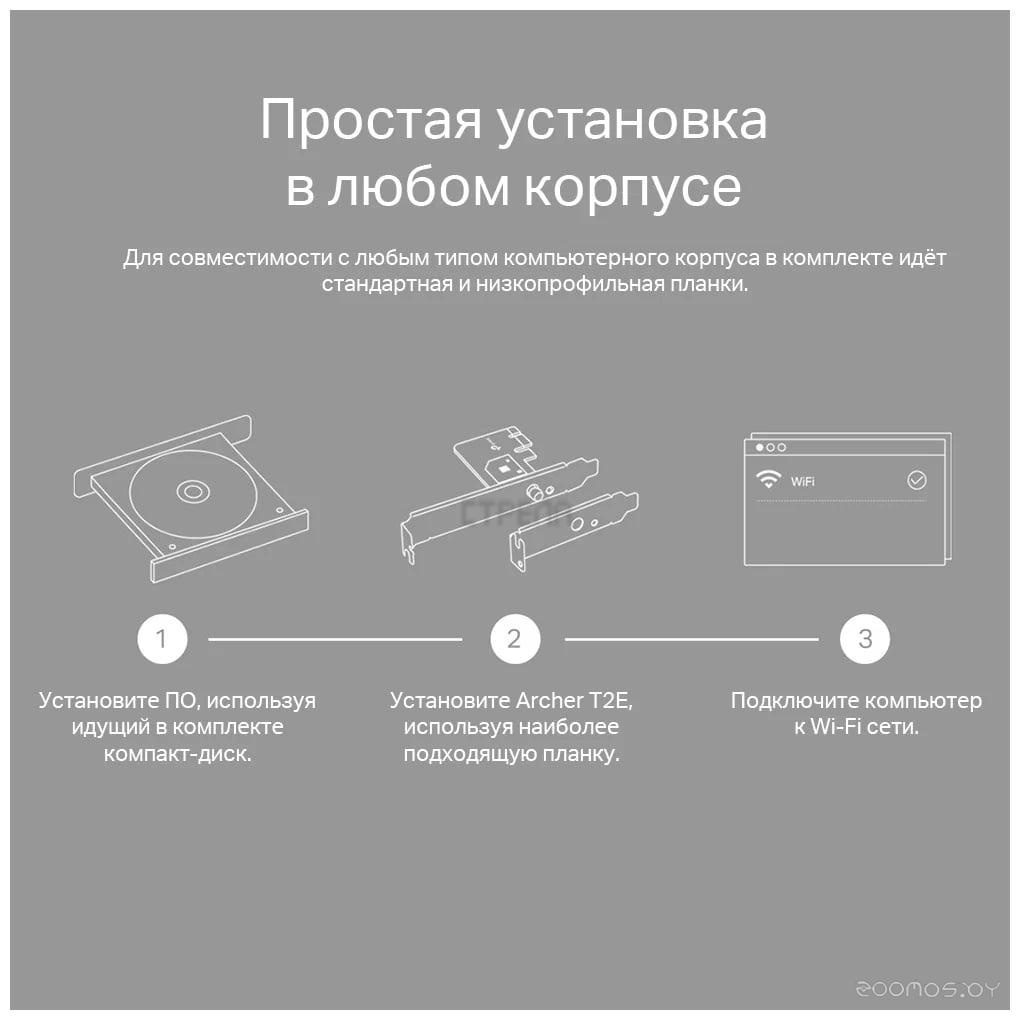 Простая установка в любом корпусе

Для совместимости с любым типом компьютерного корпуса в комплекте идёт стандартная и низкопрофильная планки.

WiFi

1

Установите ПО, используя идущий в комплекте компакт-диск.

2

Установите Archer T2E, используя наиболее подходящую планку.

3

Подключите компьютер к Wi-Fi сети.

zoomos.by